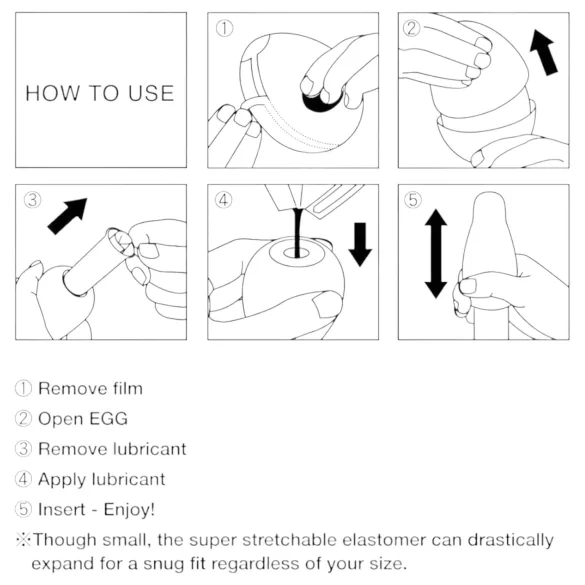 HOW TO USE

①

②

③

④

⑤

① Remove film

② Open EGG

③ Remove lubricant

④ Apply lubricant

⑤ Insert - Enjoy!

※Though small, the super stretchable elastomer can drastically expand for a snug fit regardless of your size.